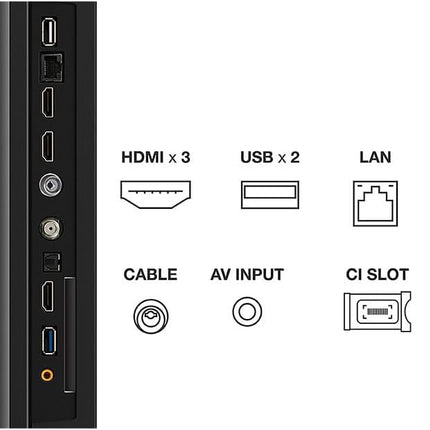 HDMI x 3

USB x 2

LAN

CABLE

AV INPUT

CI SLOT